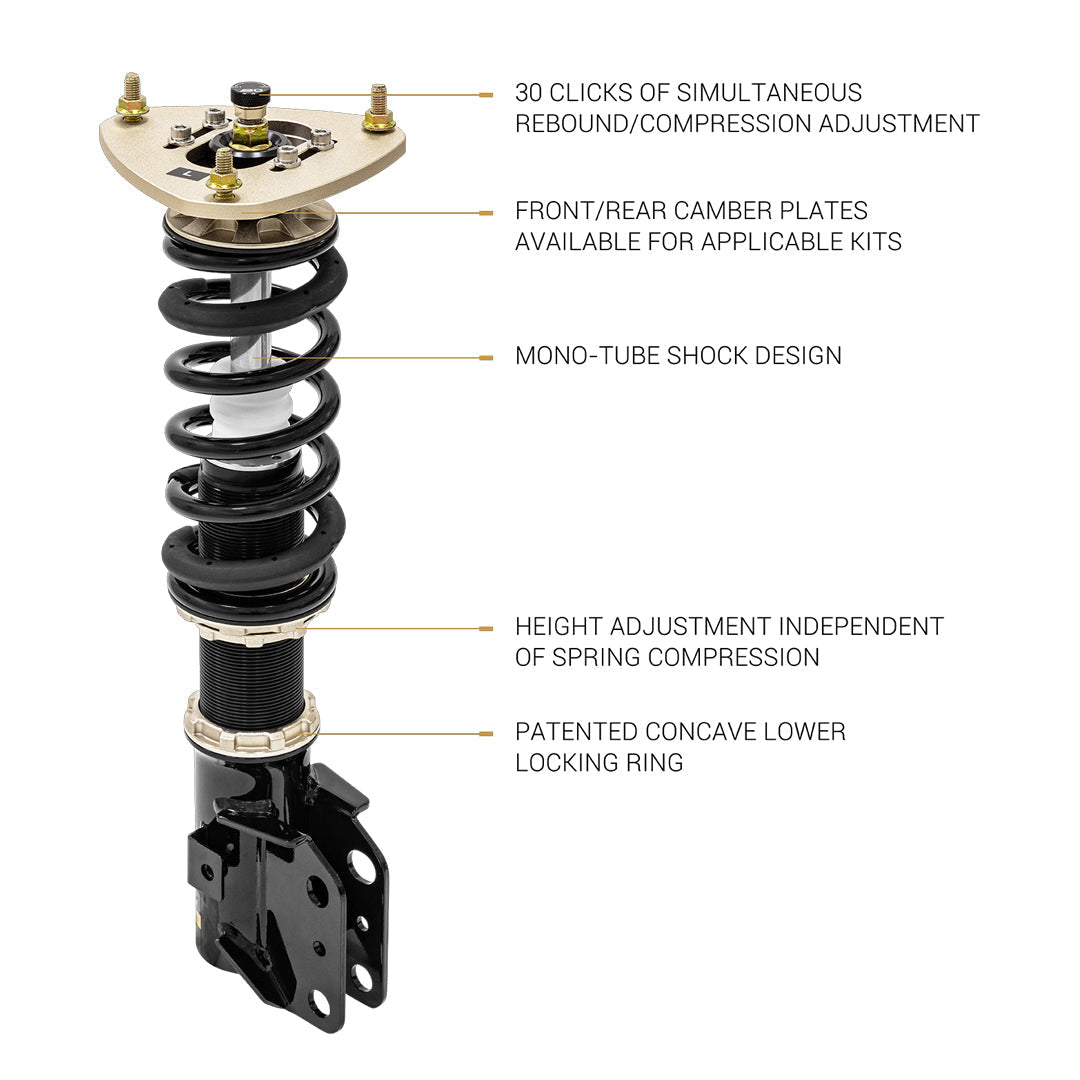 30 CLICKS OF SIMULTANEOUS REBOUND/COMPRESSION ADJUSTMENT

FRONT/REAR CAMBER PLATES AVAILABLE FOR APPLICABLE KITS

MONO-TUBE SHOCK DESIGN

HEIGHT ADJUSTMENT INDEPENDENT OF SPRING COMPRESSION

PATENTED CONCAVE LOWER LOCKING RING