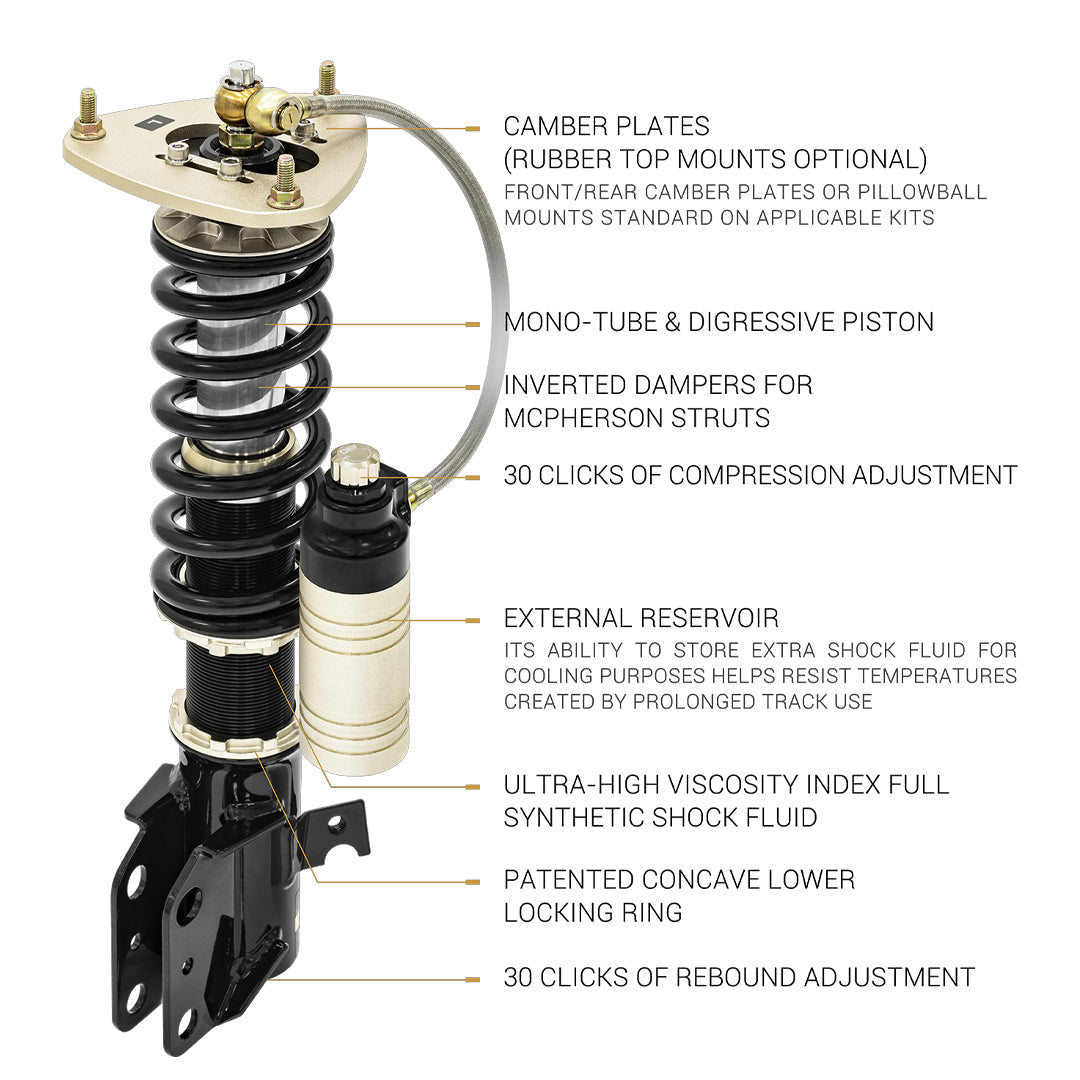 CAMBER PLATES
(RUBBER TOP MOUNTS OPTIONAL)
FRONT/REAR CAMBER PLATES OR PILLOWBALL MOUNTS STANDARD ON APPLICABLE KITS

MONO-TUBE & DIGRESSIVE PISTON

INVERTED DAMPERS FOR MCPHERSON STRUTS

30 CLICKS OF COMPRESSION ADJUSTMENT

EXTERNAL RESERVOIR
ITS ABILITY TO STORE EXTRA SHOCK FLUID FOR COOLING PURPOSES HELPS RESIST TEMPERATURES CREATED BY PROLONGED TRACK USE

ULTRA-HIGH VISCOSITY INDEX FULL SYNTHETIC SHOCK FLUID

PATENTED CONCAVE LOWER LOCKING RING

30 CLICKS OF REBOUND ADJUSTMENT