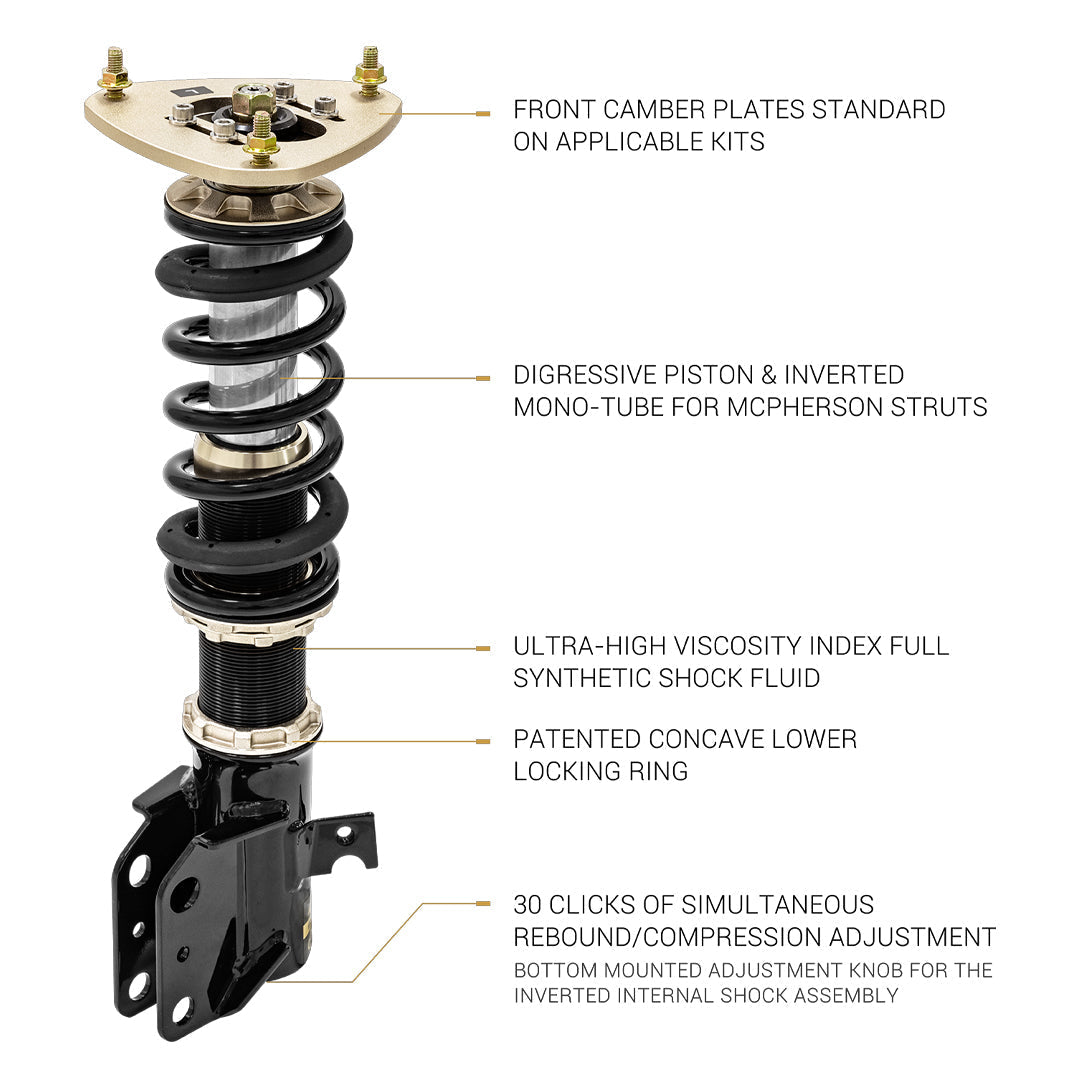 FRONT CAMBER PLATES STANDARD ON APPLICABLE KITS

DIGRESSIVE PISTON & INVERTED MONO-TUBE FOR MCPHERSON STRUTS

ULTRA-HIGH VISCOSITY INDEX FULL SYNTHETIC SHOCK FLUID

PATENTED CONCAVE LOWER LOCKING RING

30 CLICKS OF SIMULTANEOUS REBOUND/COMPRESSION ADJUSTMENT

BOTTOM MOUNTED ADJUSTMENT KNOB FOR THE INVERTED INTERNAL SHOCK ASSEMBLY